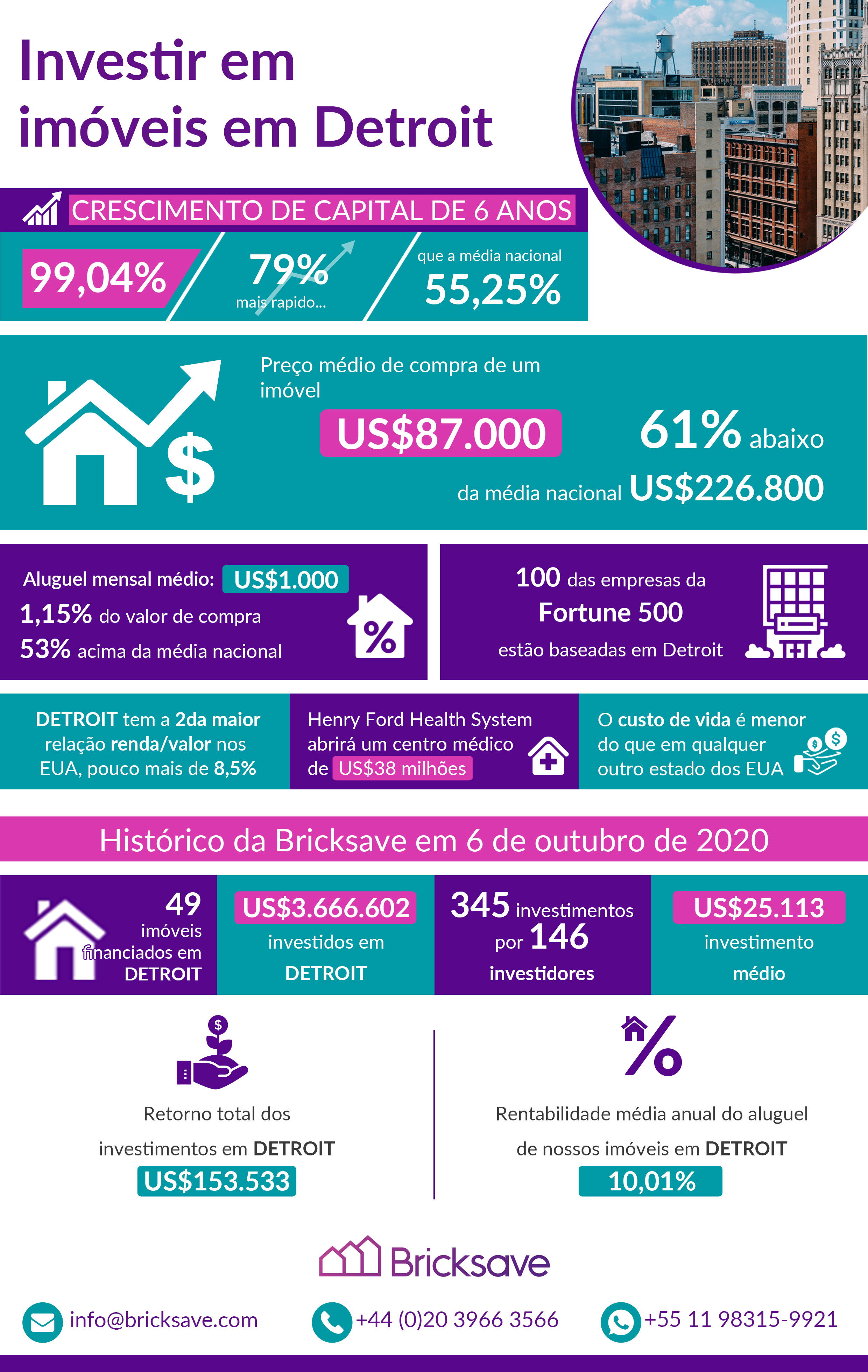 Investir em imóveis em Detroit

CRESCIMENTO DE CAPITAL DE 6 ANOS

99,04%

79%
mais rapido...

que a média nacional
55,25%

Preço médio de compra de um imóvel

US$87.000

61% abaixo

da média nacional US$226.800

Aluguel mensal médio: US$1.000
1,15% do valor de compra
53% acima da média nacional

100 das empresas da Fortune 500 estão baseadas em Detroit

DETROIT tem a 2da maior relação renda/valor nos EUA, pouco mais de 8,5%

Henry Ford Health System abrirá um centro médico de US$38 milhões

O custo de vida é menor do que em qualquer outro estado dos EUA

Histórico da Bricksave em 6 de outubro de 2020

49 imóveis financiados em DETROIT

US$3.666.602 investidos em DETROIT

345 investimentos por 146 investidores

US$25.113 investimento médio

Retorno total dos investimentos em DETROIT
US$153.533

Rentabilidade média anual do aluguel de nossos imóveis em DETROIT
10,01%

Bricksave

info@bricksave.com

+44 (0)20 3966 3566

+55 11 98315-9921